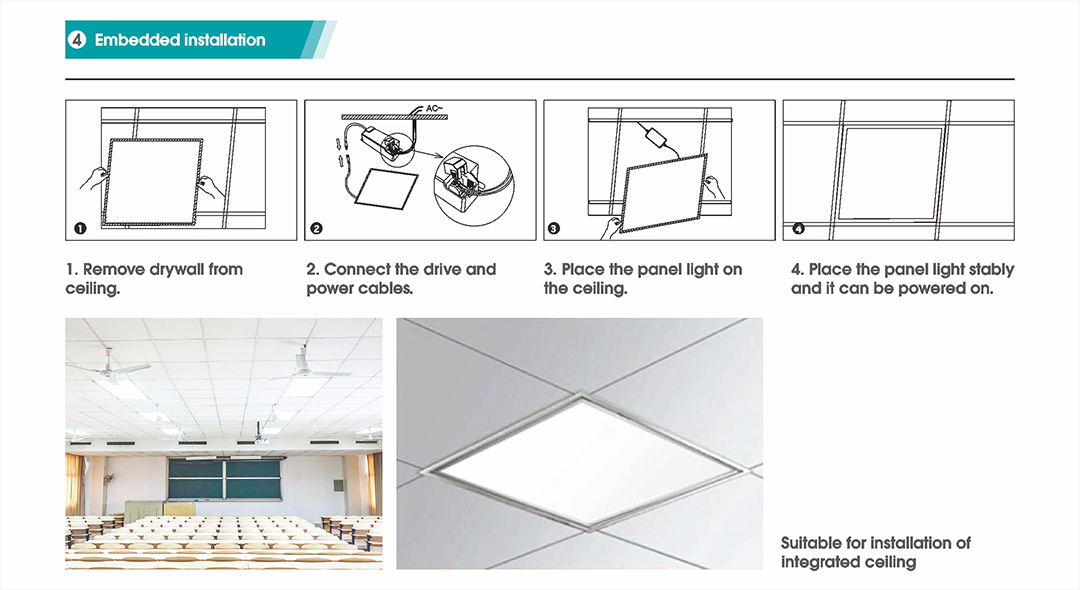 4 Embedded installation

AC~

1

2

3

4

1. Remove drywall from ceiling.

2. Connect the drive and power cables.

3. Place the panel light on the ceiling.

4. Place the panel light stably and it can be powered on.

Suitable for installation of integrated ceiling