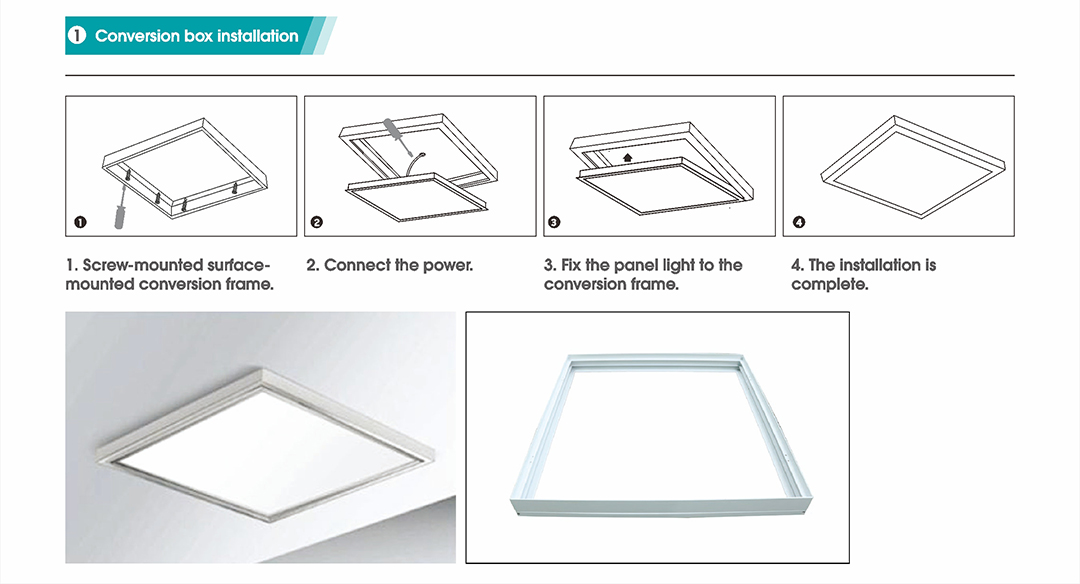 ❶ Conversion box installation

❶

❷

❸

❹

1. Screw-mounted surface-mounted conversion frame.

2. Connect the power.

3. Fix the panel light to the conversion frame.

4. The installation is complete.