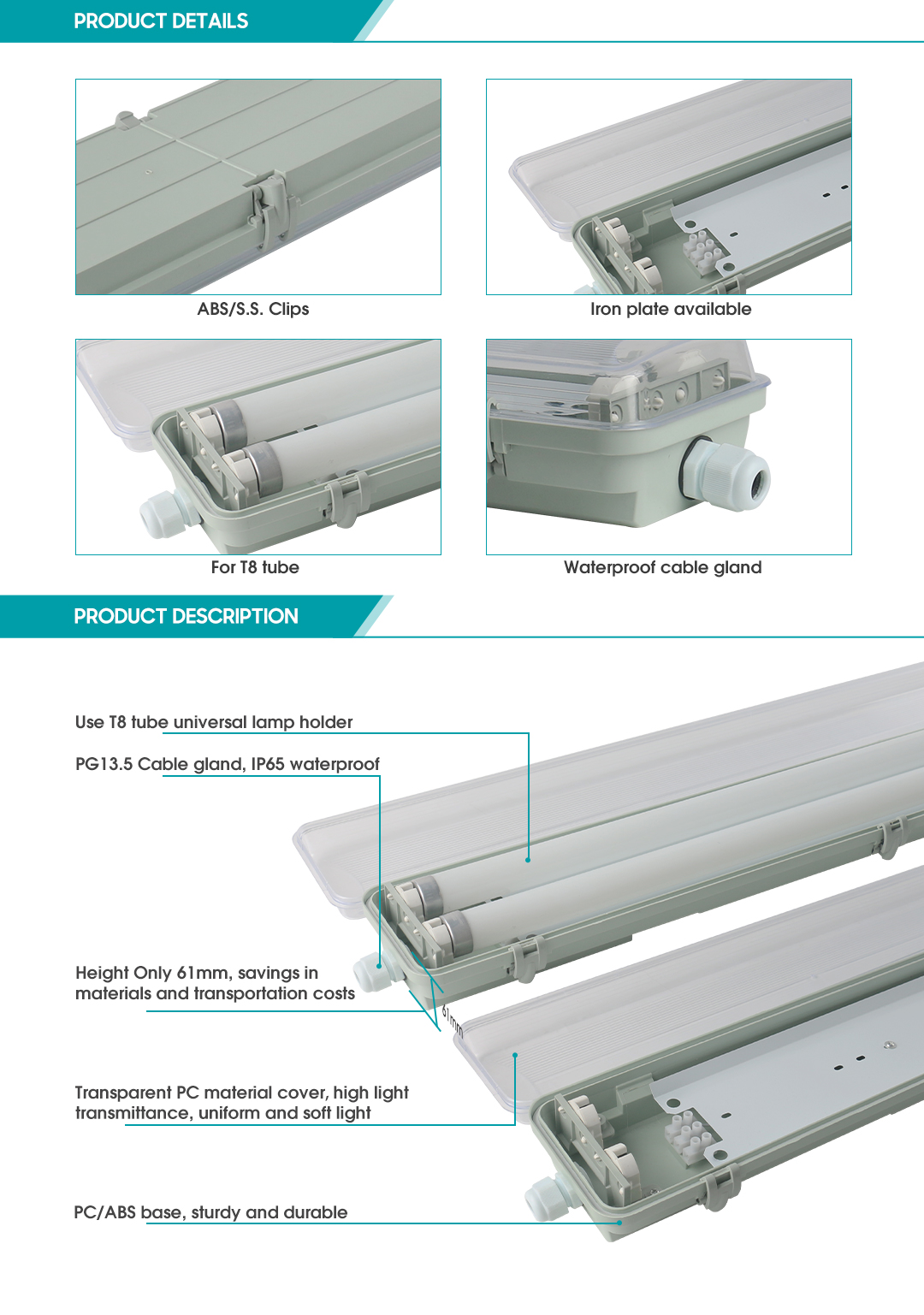 PRODUCT DETAILS

ABS/S.S. Clips

Iron plate available

For T8 tube

Waterproof cable gland

PRODUCT DESCRIPTION

Use T8 tube universal lamp holder

PG13.5 Cable gland, IP65 waterproof

Height Only 61mm, savings in materials and transportation costs

61mm

Transparent PC material cover, high light transmittance, uniform and soft light

PC/ABS base, sturdy and durable