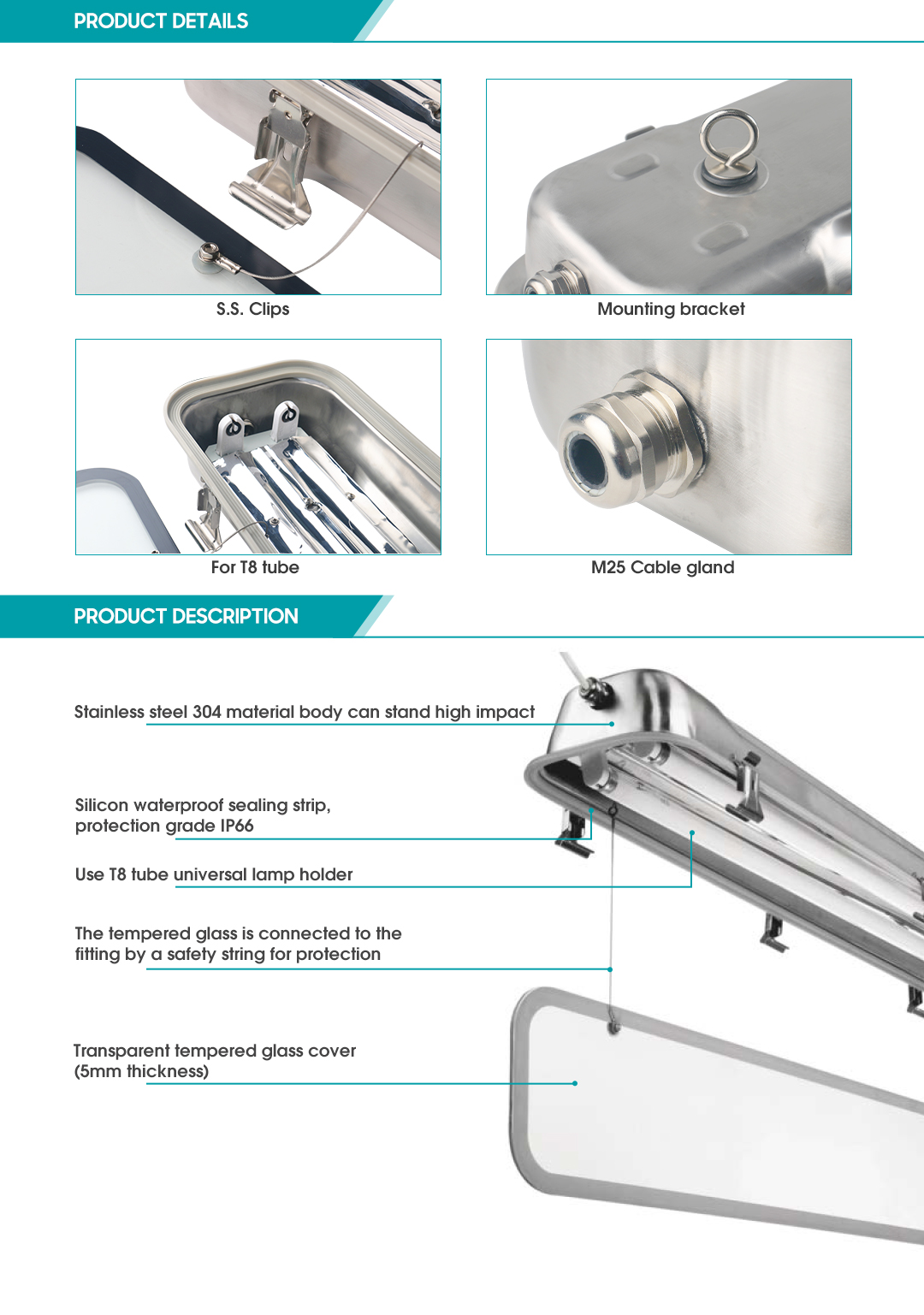 PRODUCT DETAILS

S.S. Clips

Mounting bracket

For T8 tube

M25 Cable gland

PRODUCT DESCRIPTION

Stainless steel 304 material body can stand high impact

Silicon waterproof sealing strip, protection grade IP66

Use T8 tube universal lamp holder

The tempered glass is connected to the fitting by a safety string for protection

Transparent tempered glass cover (5mm thickness)