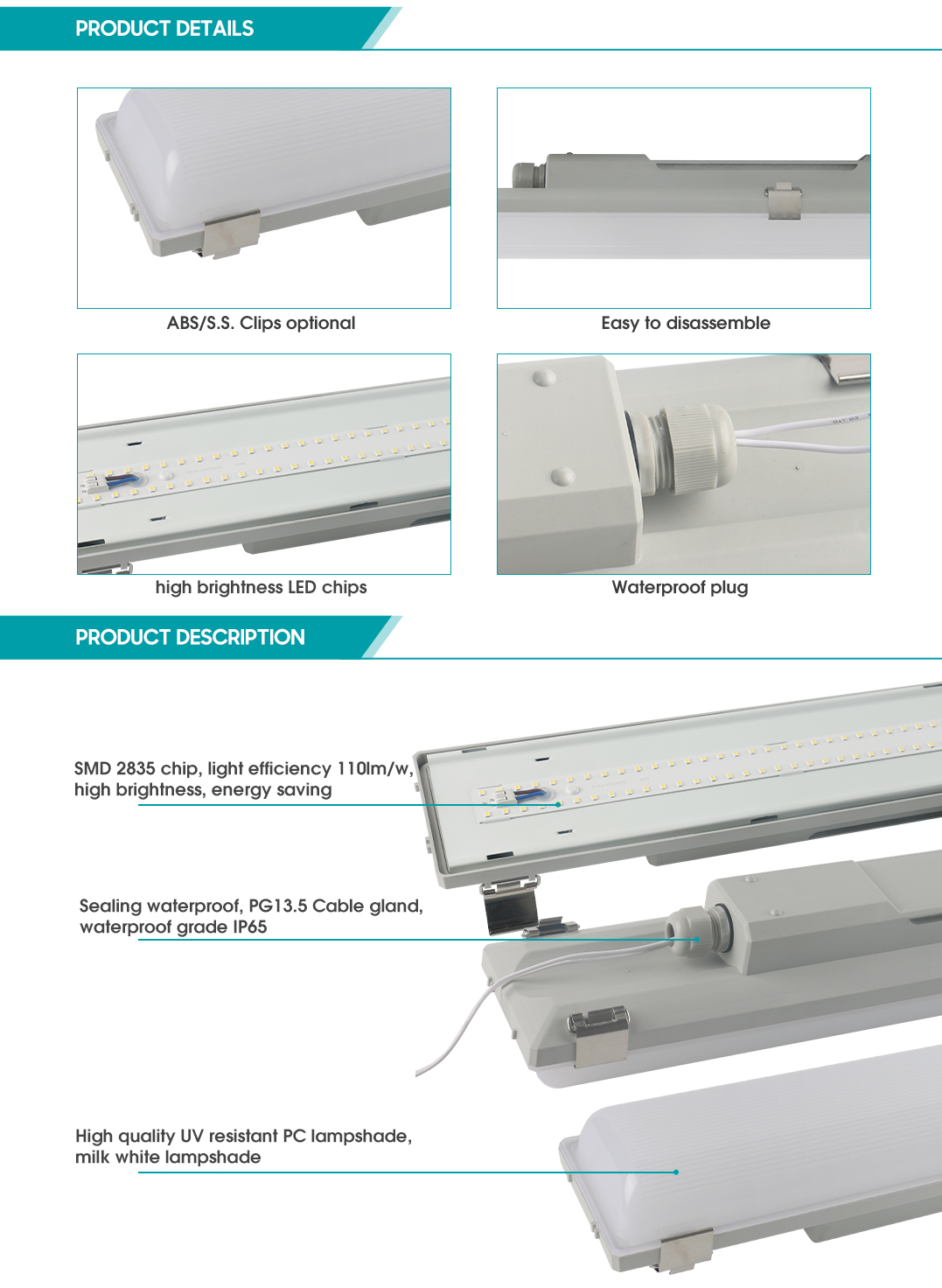 PRODUCT DETAILS

ABS/S.S. Clips optional

Easy to disassemble

high brightness LED chips

Waterproof plug

PRODUCT DESCRIPTION

SMD 2835 chip, light efficiency 110lm/w, high brightness, energy saving

Sealing waterproof, PG13.5 Cable gland, waterproof grade IP65

High quality UV resistant PC lampshade, milk white lampshade