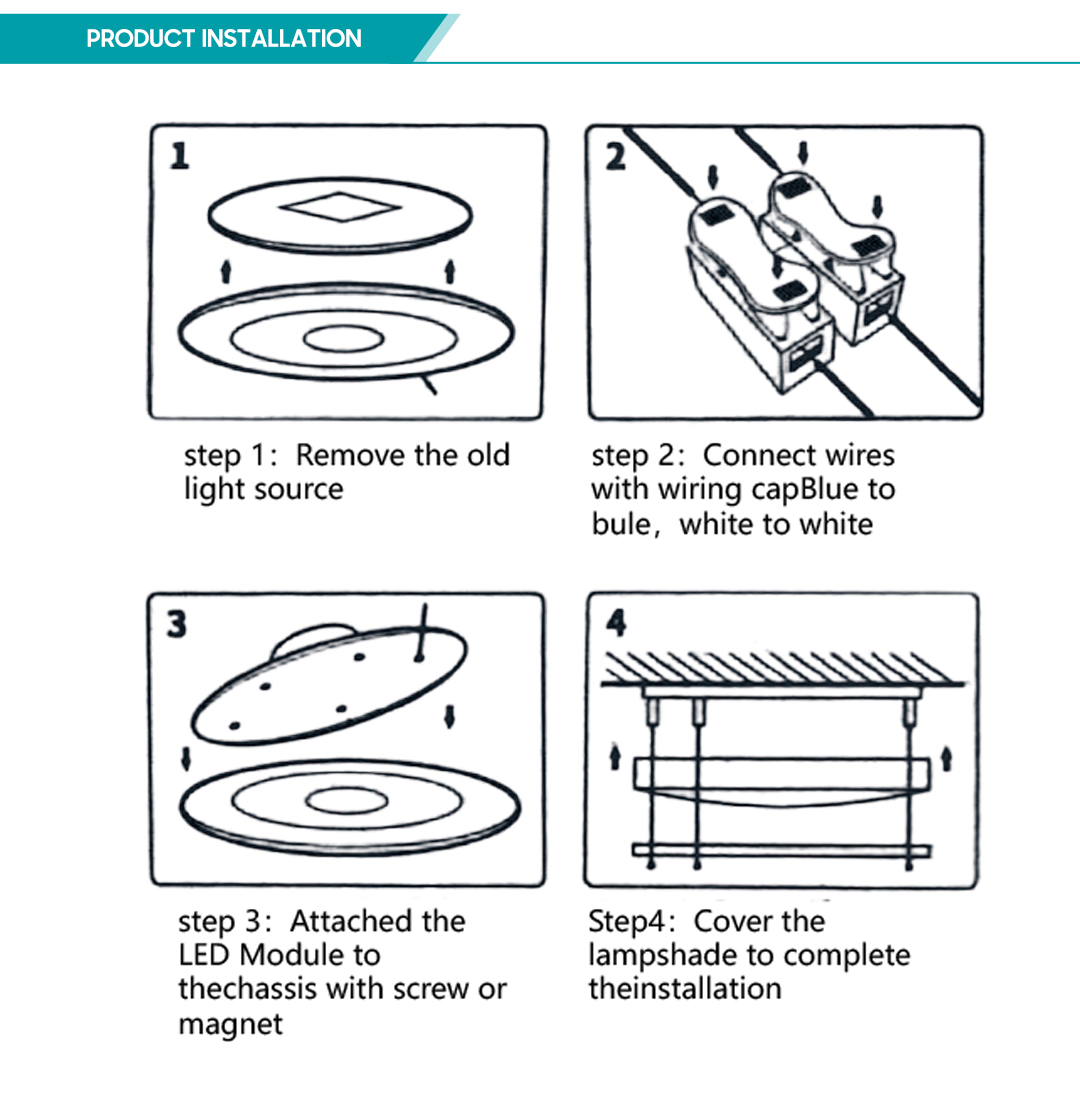 PRODUCT INSTALLATION

1

step 1: Remove the old light source

2

step 2: Connect wires with wiring capBlue to bule, white to white

3

step 3: Attached the LED Module to thechassis with screw or magnet

4

Step4: Cover the lampshade to complete theinstallation