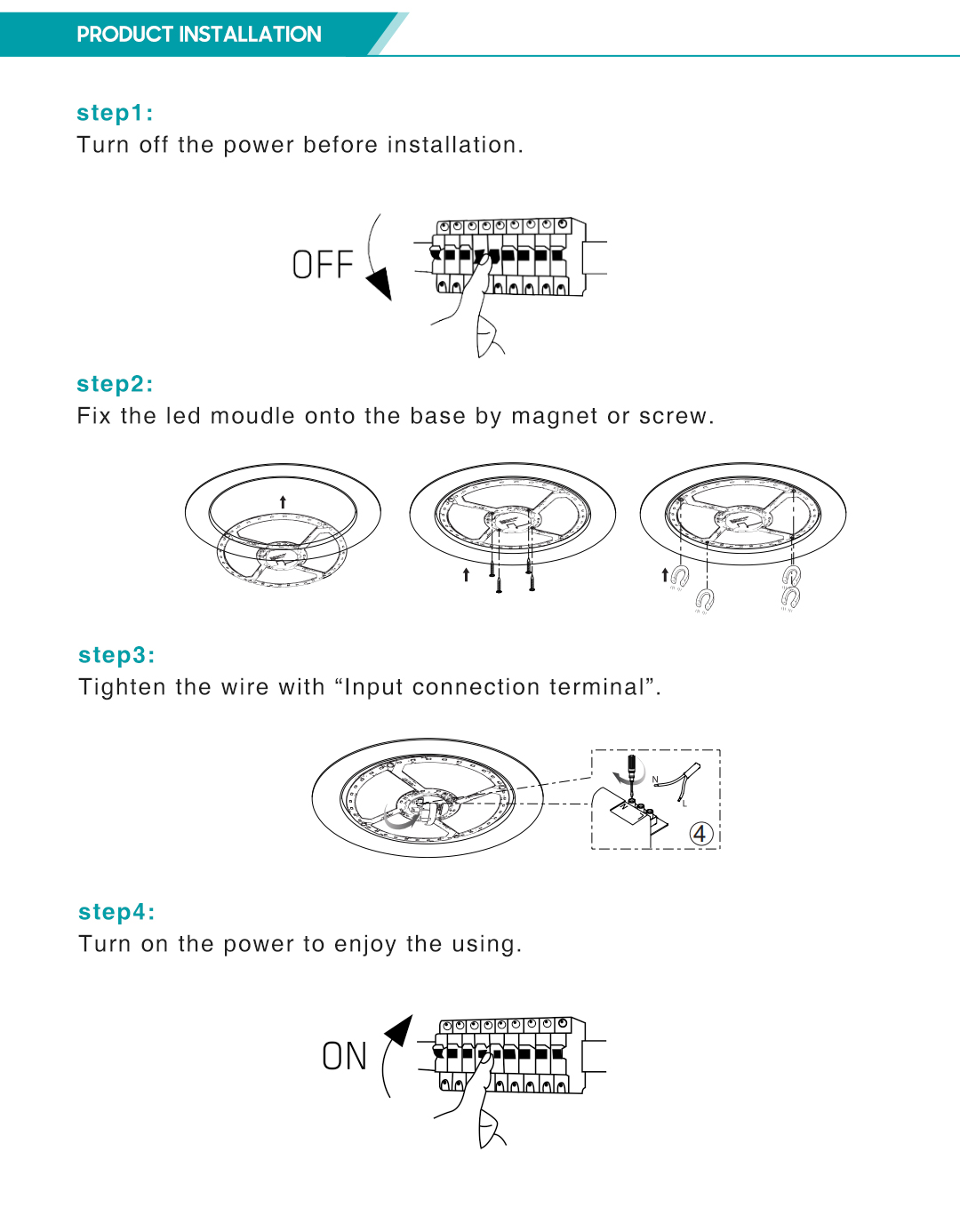 PRODUCT INSTALLATION

step1:
Turn off the power before installation.

OFF

step2:
Fix the led moudle onto the base by magnet or screw.

step3:
Tighten the wire with “Input connection terminal”.

N
L
④

step4:
Turn on the power to enjoy the using.

ON