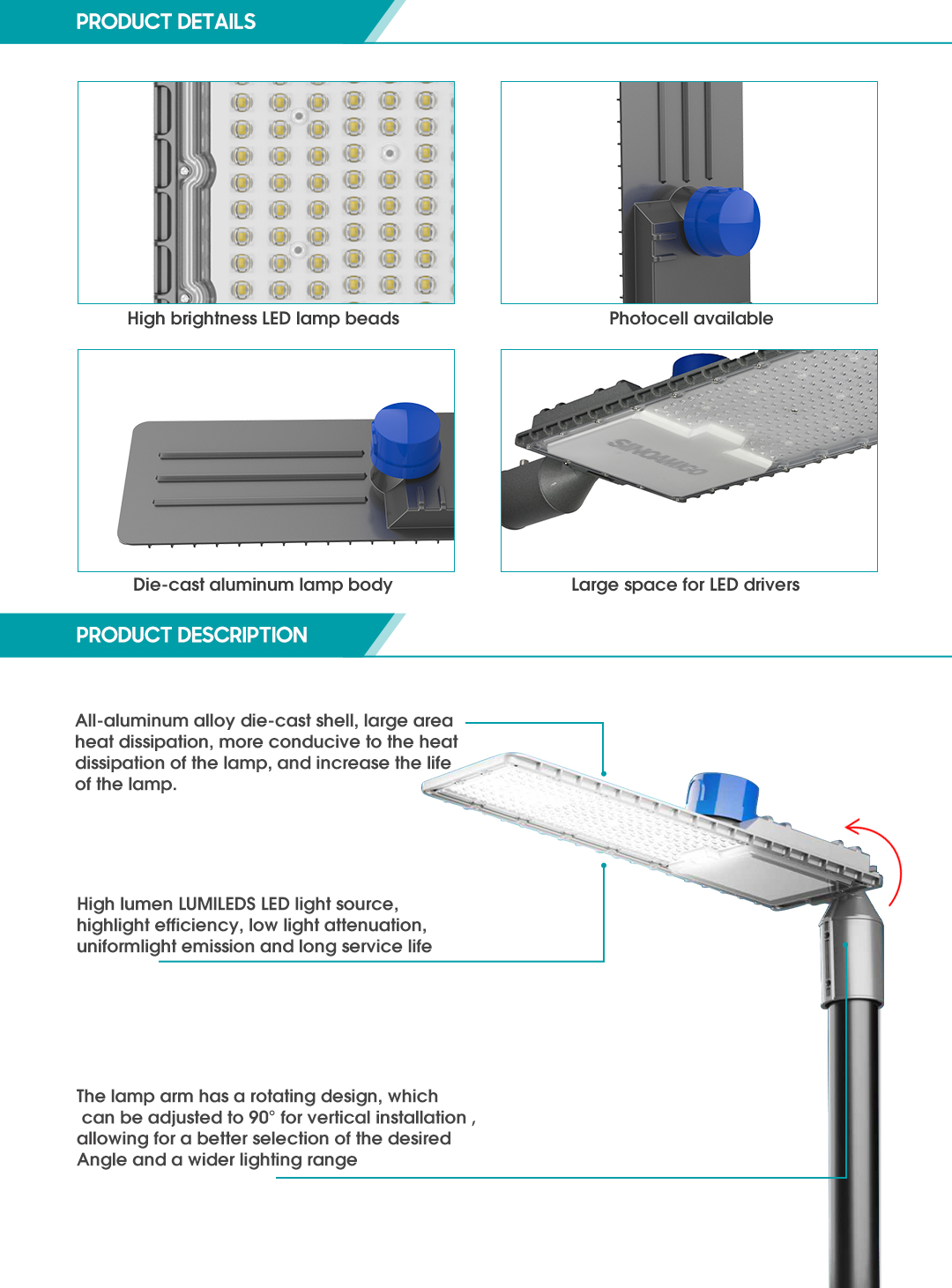 PRODUCT DETAILS

High brightness LED lamp beads

Photocell available

Die-cast aluminum lamp body

SINOAMIGO

Large space for LED drivers

PRODUCT DESCRIPTION

All-aluminum alloy die-cast shell, large area heat dissipation, more conducive to the heat dissipation of the lamp, and increase the life of the lamp.

High lumen LUMILEDS LED light source, highlight efficiency, low light attenuation, uniformlight emission and long service life

The lamp arm has a rotating design, which can be adjusted to 90° for vertical installation , allowing for a better selection of the desired Angle and a wider lighting range