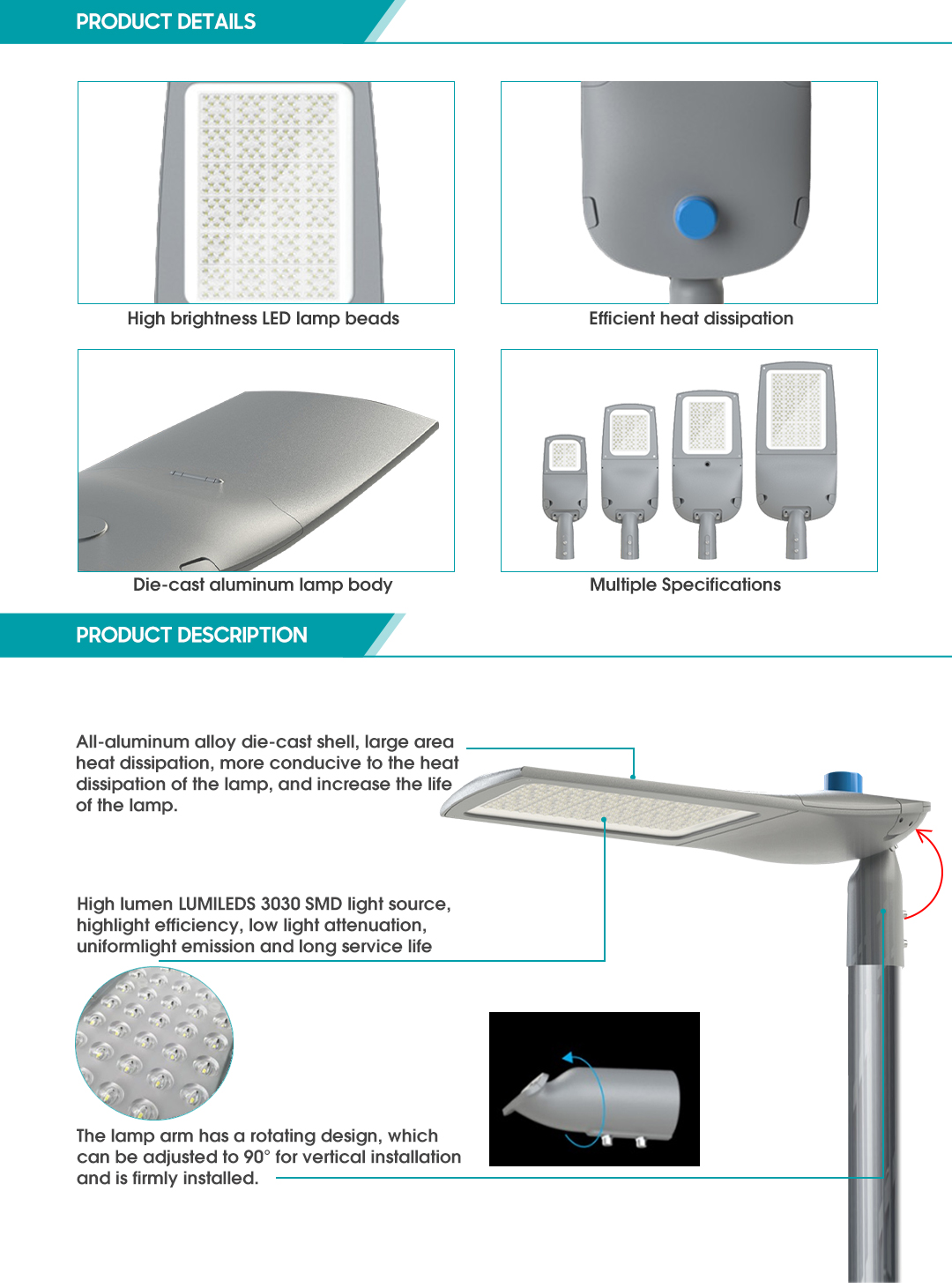 PRODUCT DETAILS

High brightness LED lamp beads

Efficient heat dissipation

Die-cast aluminum lamp body

Multiple Specifications

PRODUCT DESCRIPTION

All-aluminum alloy die-cast shell, large area heat dissipation, more conducive to the heat dissipation of the lamp, and increase the life of the lamp.

High lumen LUMILEDS 3030 SMD light source, highlight efficiency, low light attenuation, uniformlight emission and long service life

The lamp arm has a rotating design, which can be adjusted to 90° for vertical installation and is firmly installed.