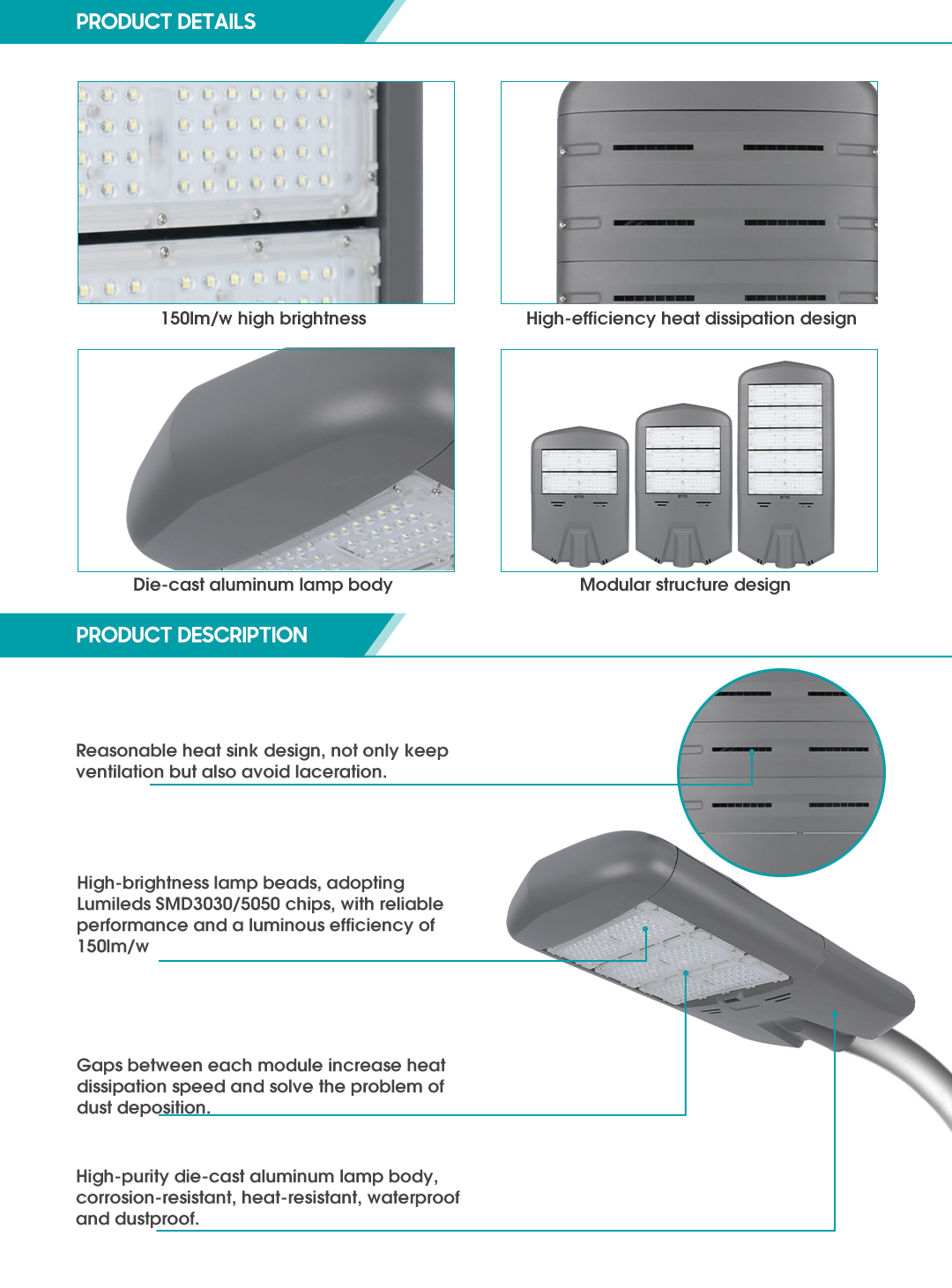 PRODUCT DETAILS

150lm/w high brightness

High-efficiency heat dissipation design

Die-cast aluminum lamp body

Modular structure design

PRODUCT DESCRIPTION

Reasonable heat sink design, not only keep ventilation but also avoid laceration.

High-brightness lamp beads, adopting Lumileds SMD3030/5050 chips, with reliable performance and a luminous efficiency of 150lm/w

Gaps between each module increase heat dissipation speed and solve the problem of dust deposition.

High-purity die-cast aluminum lamp body, corrosion-resistant, heat-resistant, waterproof and dustproof.