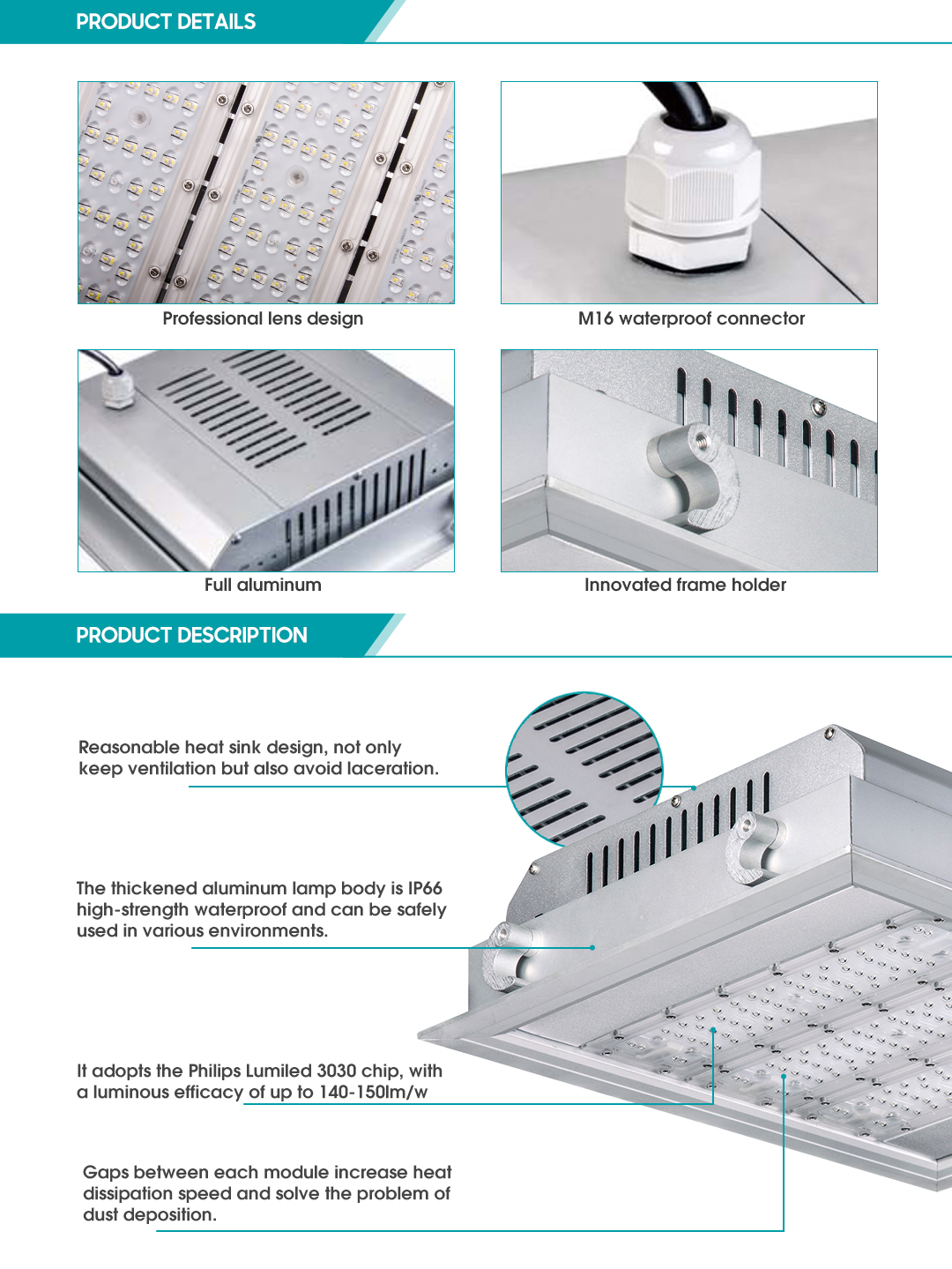 PRODUCT DETAILS

Professional lens design

M16 waterproof connector

Full aluminum

Innovated frame holder

PRODUCT DESCRIPTION

Reasonable heat sink design, not only keep ventilation but also avoid laceration.

The thickened aluminum lamp body is IP66 high-strength waterproof and can be safely used in various environments.

It adopts the Philips Lumiled 3030 chip, with a luminous efficacy of up to 140-150lm/w

Gaps between each module increase heat dissipation speed and solve the problem of dust deposition.