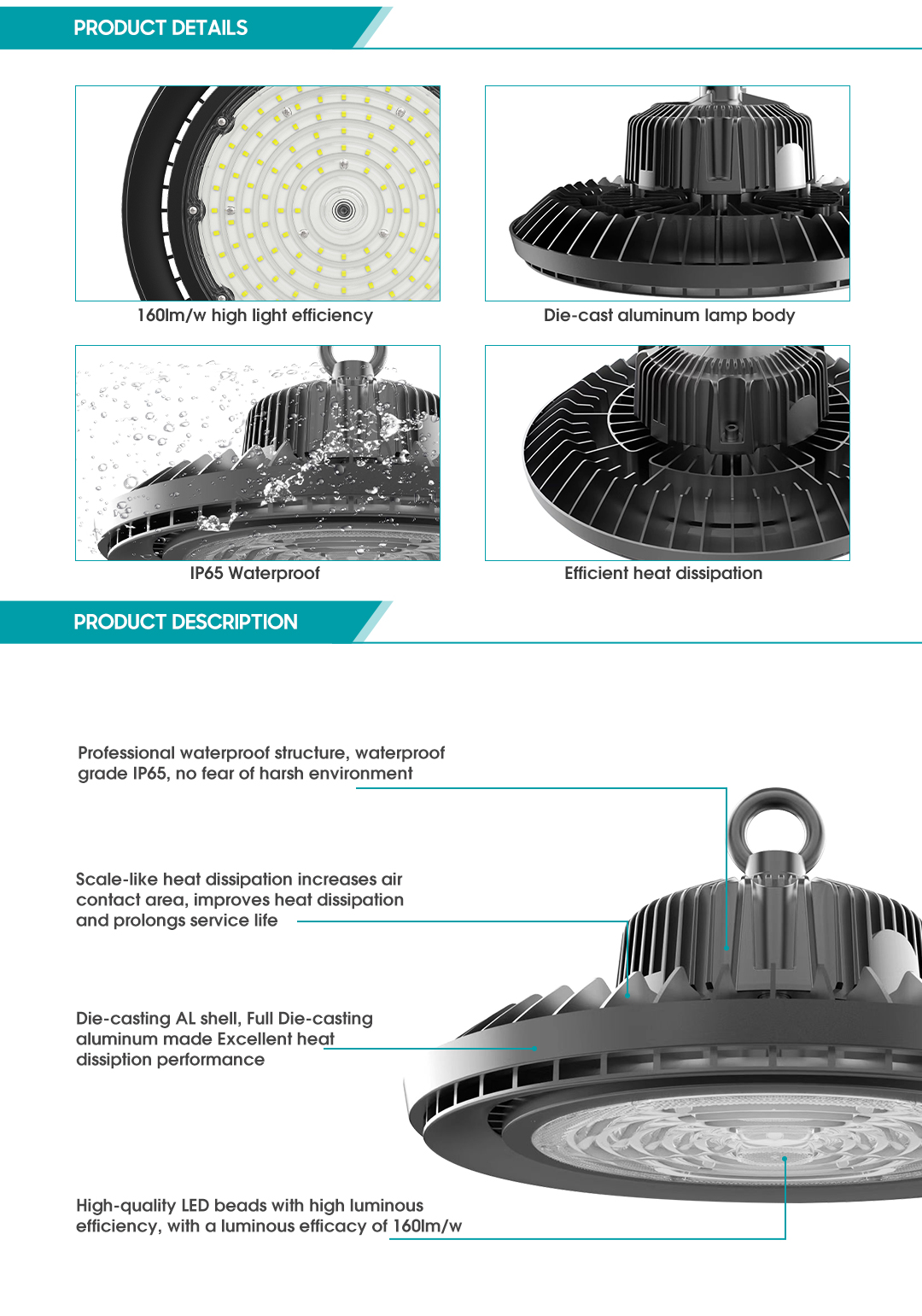 PRODUCT DETAILS

160lm/w high light efficiency

Die-cast aluminum lamp body

IP65 Waterproof

Efficient heat dissipation

PRODUCT DESCRIPTION

Professional waterproof structure, waterproof grade IP65, no fear of harsh environment

Scale-like heat dissipation increases air contact area, improves heat dissipation and prolongs service life

Die-casting AL shell, Full Die-casting aluminum made Excellent heat dissiption performance

High-quality LED beads with high luminous efficiency, with a luminous efficacy of 160lm/w