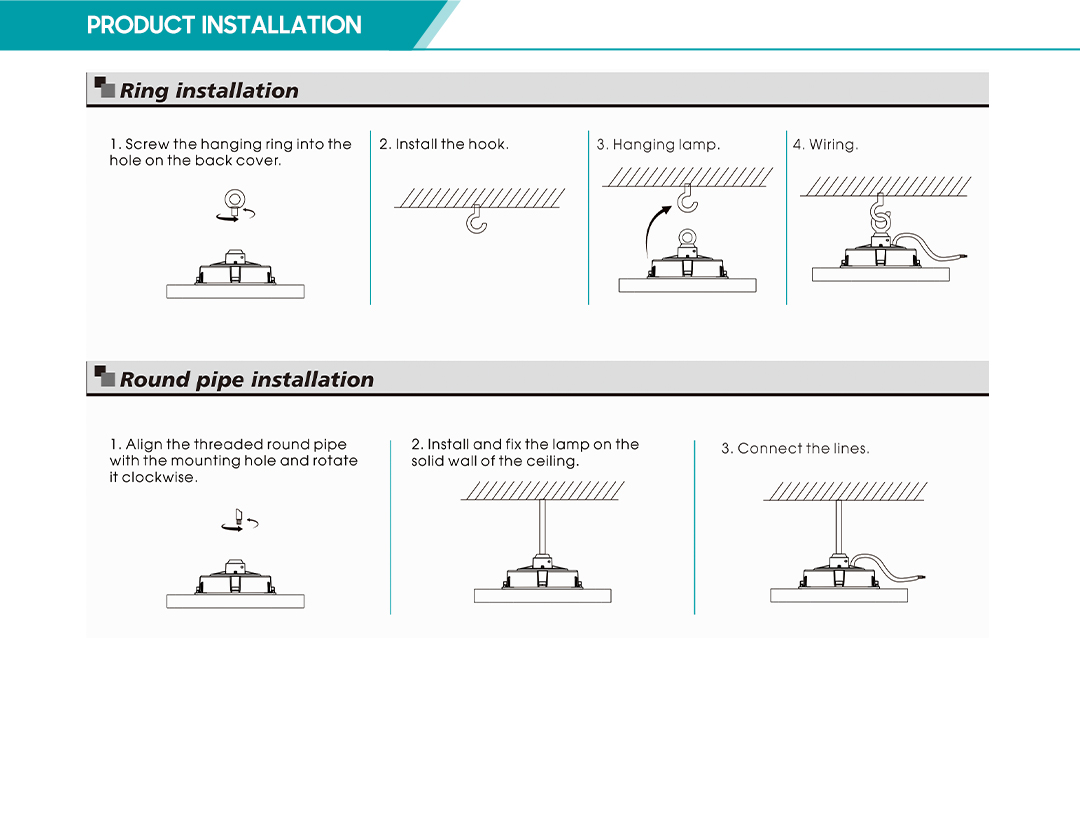 PRODUCT INSTALLATION

Ring installation

1. Screw the hanging ring into the hole on the back cover.

2. Install the hook.

3. Hanging lamp.

4. Wiring.

Round pipe installation

1. Align the threaded round pipe with the mounting hole and rotate it clockwise.

2. Install and fix the lamp on the solid wall of the ceiling.

3. Connect the lines.