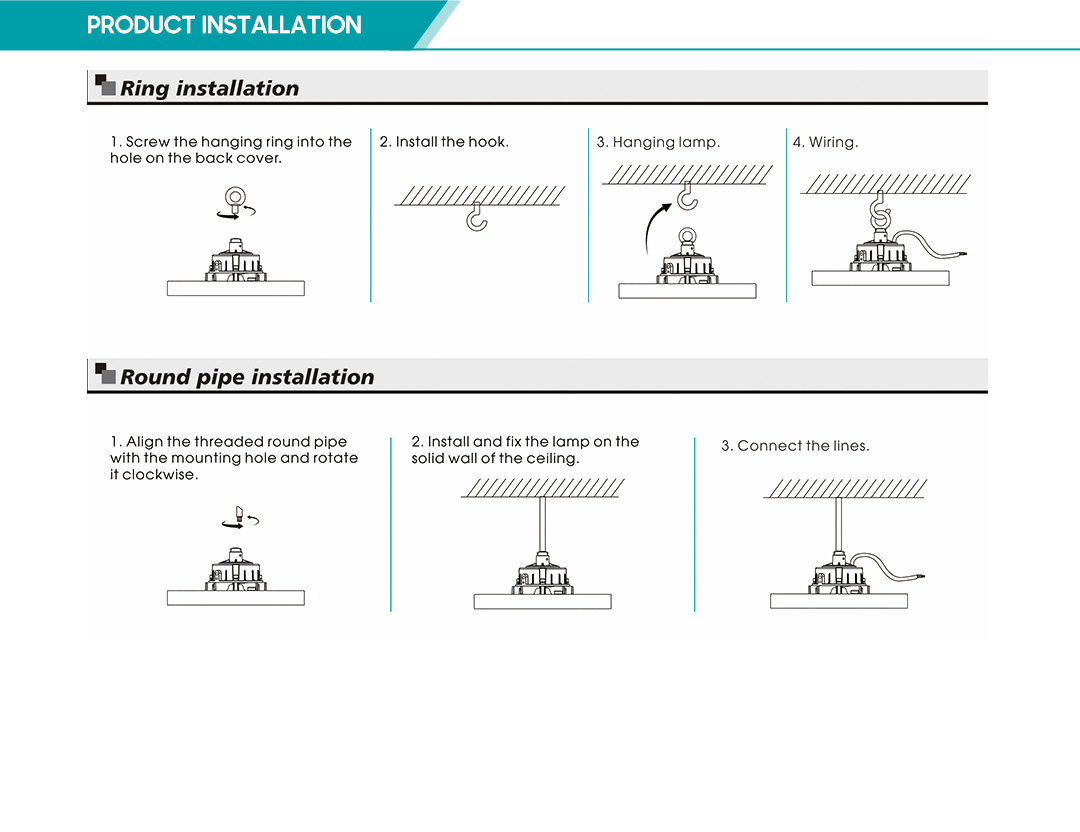 PRODUCT INSTALLATION

Ring installation

1. Screw the hanging ring into the hole on the back cover.

2. Install the hook.

3. Hanging lamp.

4. Wiring.

Round pipe installation

1. Align the threaded round pipe with the mounting hole and rotate it clockwise.

2. Install and fix the lamp on the solid wall of the ceiling.

3. Connect the lines.