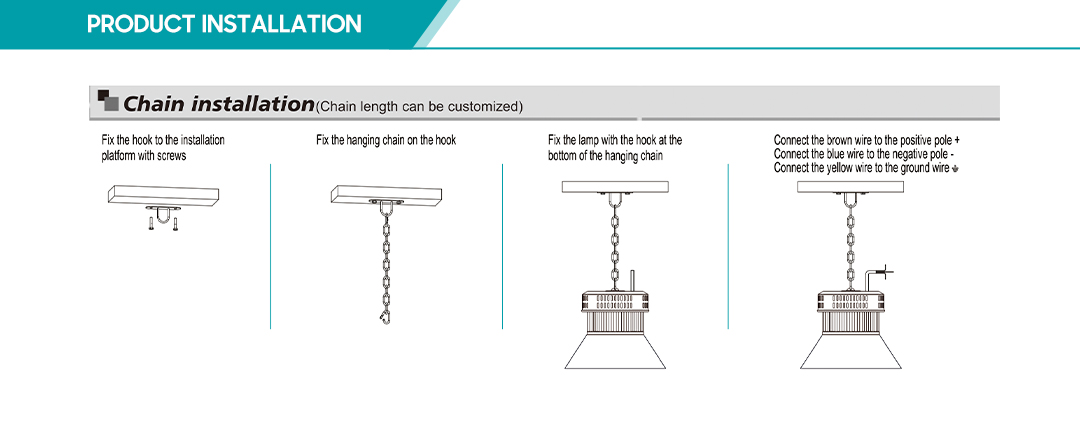 PRODUCT INSTALLATION

Chain installation(Chain length can be customized)

Fix the hook to the installation platform with screws

Fix the hanging chain on the hook

Fix the lamp with the hook at the bottom of the hanging chain

Connect the brown wire to the positive pole +
Connect the blue wire to the negative pole -
Connect the yellow wire to the ground wire ⏚