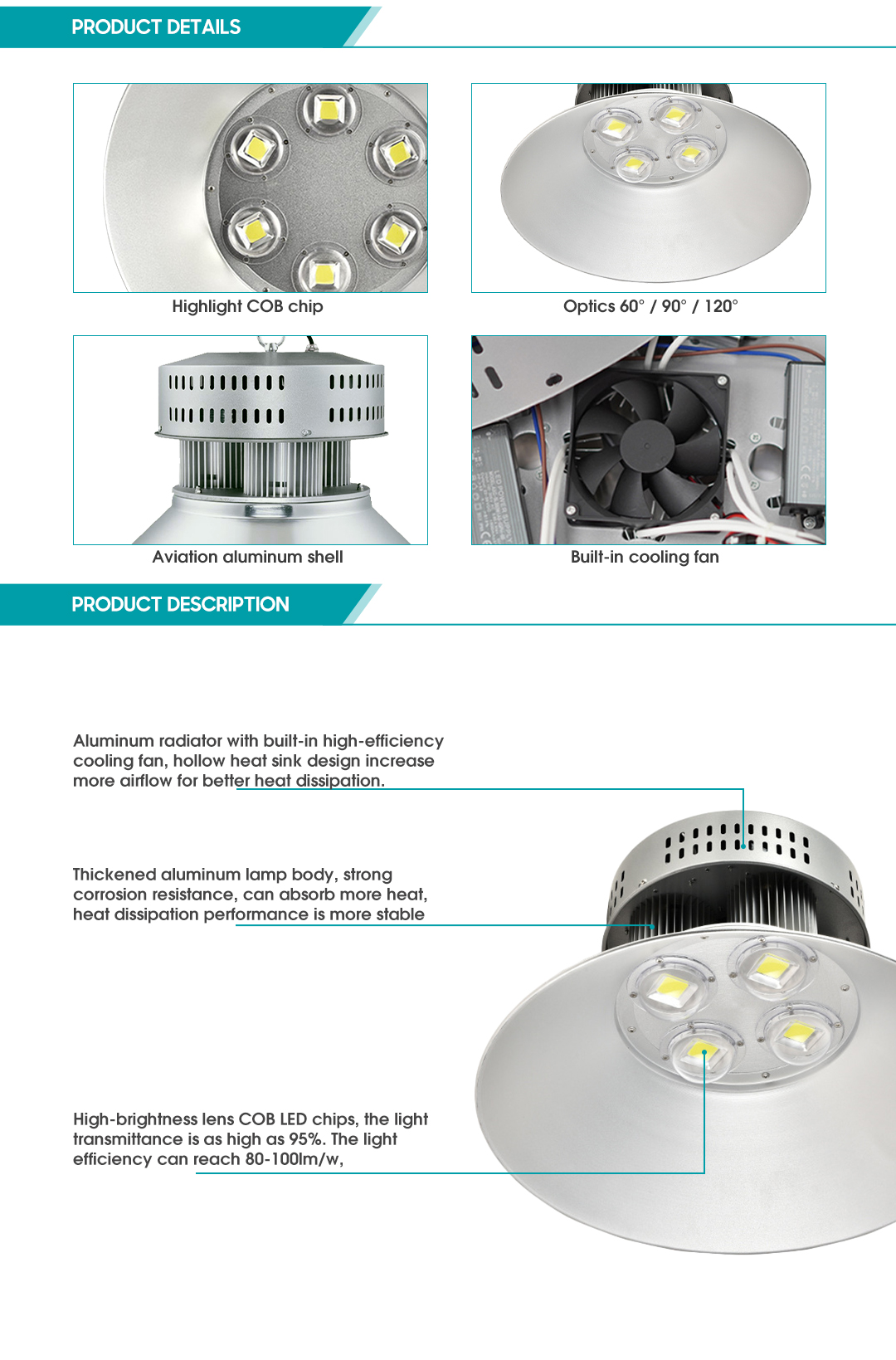 PRODUCT DETAILS

Highlight COB chip

Optics 60° / 90° / 120°

Aviation aluminum shell

Built-in cooling fan

PRODUCT DESCRIPTION

Aluminum radiator with built-in high-efficiency cooling fan, hollow heat sink design increase more airflow for better heat dissipation.

Thickened aluminum lamp body, strong corrosion resistance, can absorb more heat, heat dissipation performance is more stable

High-brightness lens COB LED chips, the light transmittance is as high as 95%. The light efficiency can reach 80-100lm/w,