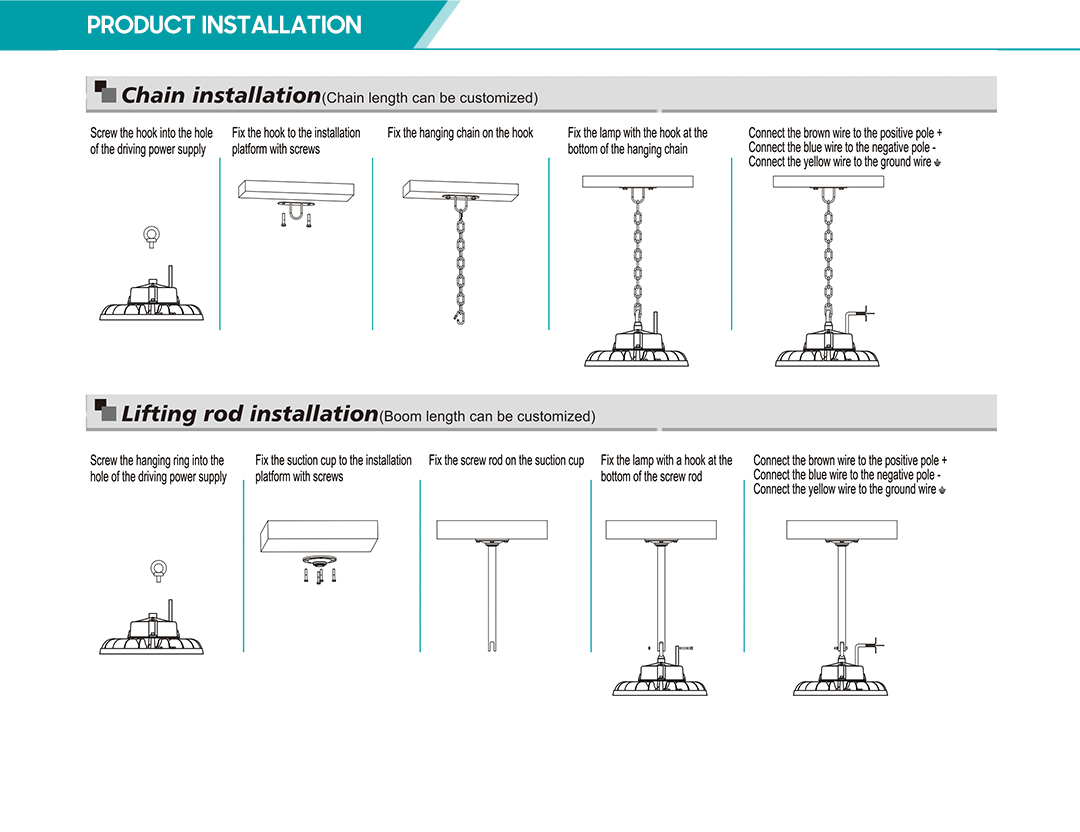 PRODUCT INSTALLATION

Chain installation(Chain length can be customized)

Screw the hook into the hole of the driving power supply

Fix the hook to the installation platform with screws

Fix the hanging chain on the hook

Fix the lamp with the hook at the bottom of the hanging chain

Connect the brown wire to the positive pole +
Connect the blue wire to the negative pole -
Connect the yellow wire to the ground wire ⏚

Lifting rod installation(Boom length can be customized)

Screw the hanging ring into the hole of the driving power supply

Fix the suction cup to the installation platform with screws

Fix the screw rod on the suction cup

Fix the lamp with a hook at the bottom of the screw rod

Connect the brown wire to the positive pole +
Connect the blue wire to the negative pole -
Connect the yellow wire to the ground wire ⏚