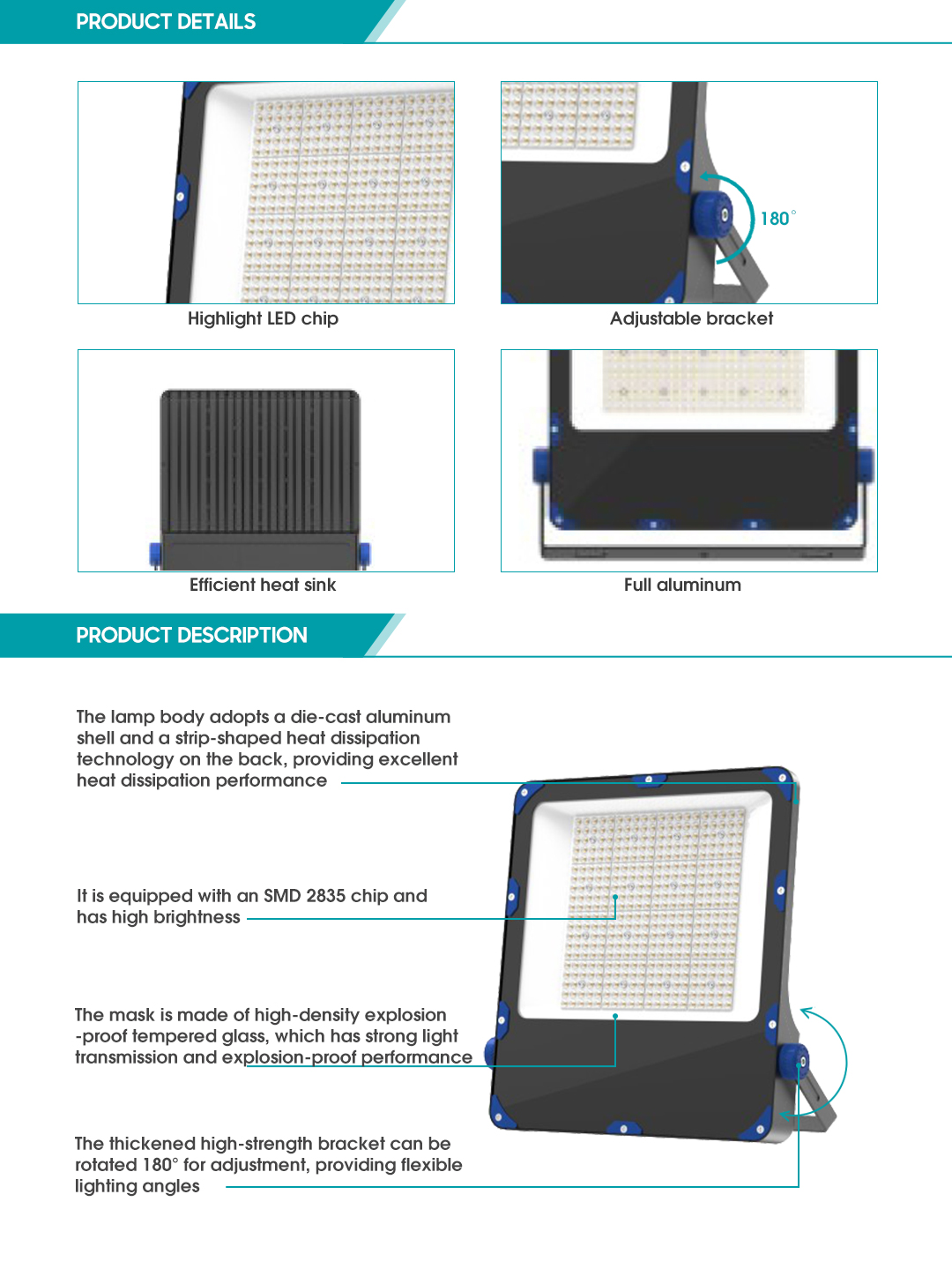 PRODUCT DETAILS

180°

Highlight LED chip

Adjustable bracket

Efficient heat sink

Full aluminum

PRODUCT DESCRIPTION

The lamp body adopts a die-cast aluminum shell and a strip-shaped heat dissipation technology on the back, providing excellent heat dissipation performance

It is equipped with an SMD 2835 chip and has high brightness

The mask is made of high-density explosion -proof tempered glass, which has strong light transmission and explosion-proof performance

The thickened high-strength bracket can be rotated 180° for adjustment, providing flexible lighting angles