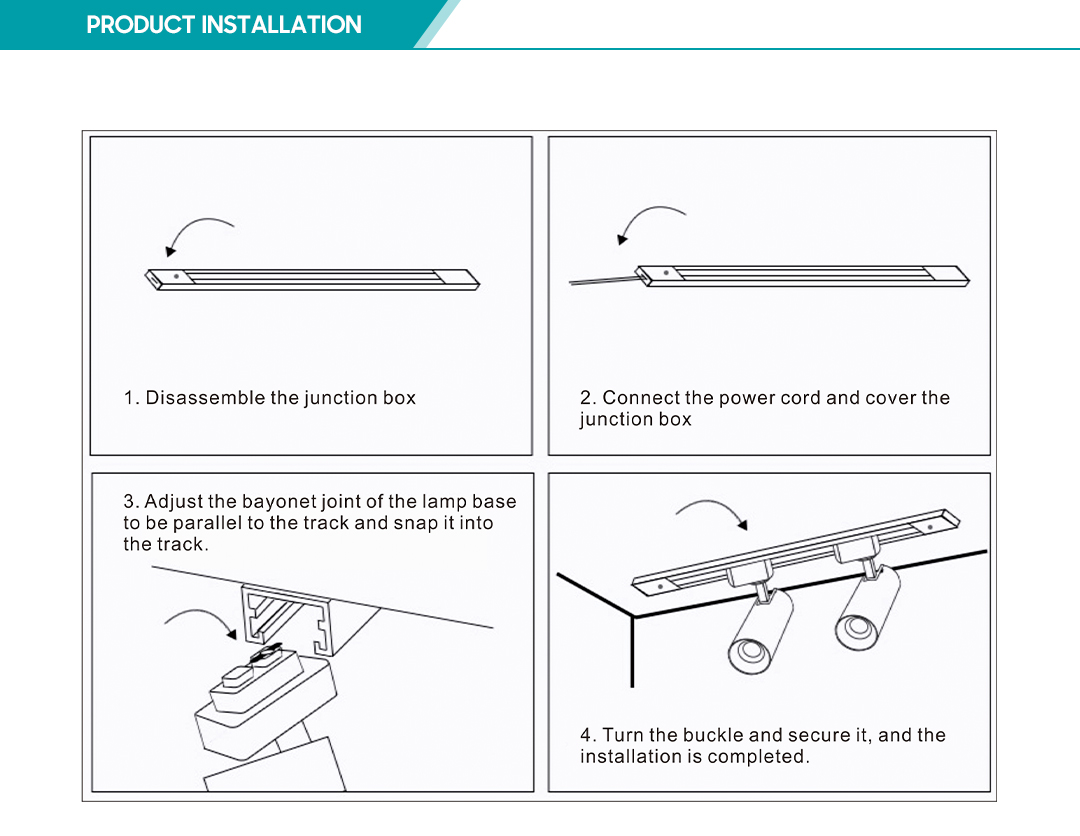 PRODUCT INSTALLATION

1. Disassemble the junction box

2. Connect the power cord and cover the junction box

3. Adjust the bayonet joint of the lamp base to be parallel to the track and snap it into the track.

4. Turn the buckle and secure it, and the installation is completed.