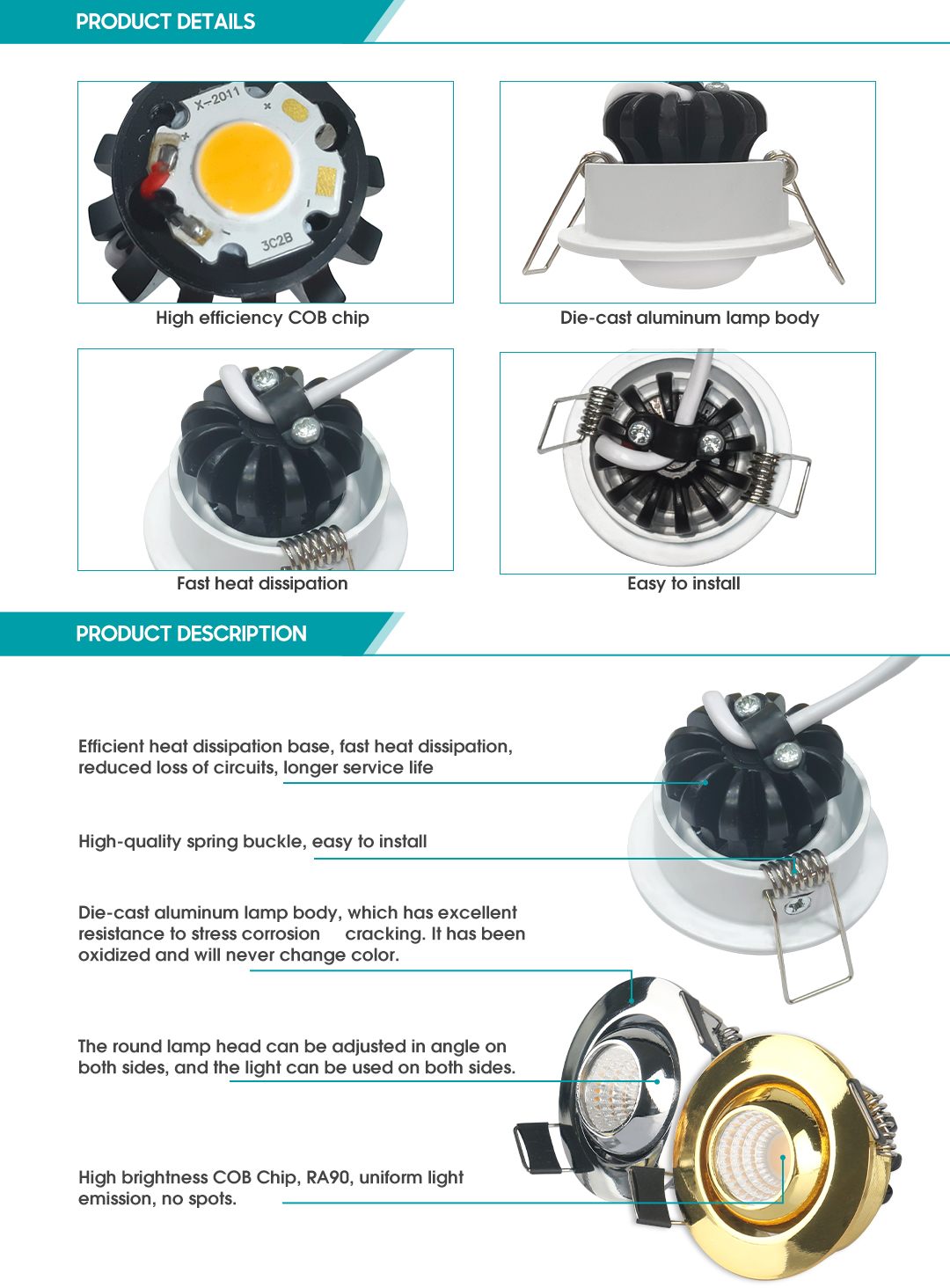 PRODUCT DETAILS

X-2011
3C2B

High efficiency COB chip

Die-cast aluminum lamp body

Fast heat dissipation

Easy to install

PRODUCT DESCRIPTION

Efficient heat dissipation base, fast heat dissipation, reduced loss of circuits, longer service life

High-quality spring buckle, easy to install

Die-cast aluminum lamp body, which has excellent resistance to stress corrosion cracking. It has been oxidized and will never change color.

The round lamp head can be adjusted in angle on both sides, and the light can be used on both sides.

High brightness COB Chip, RA90, uniform light emission, no spots.