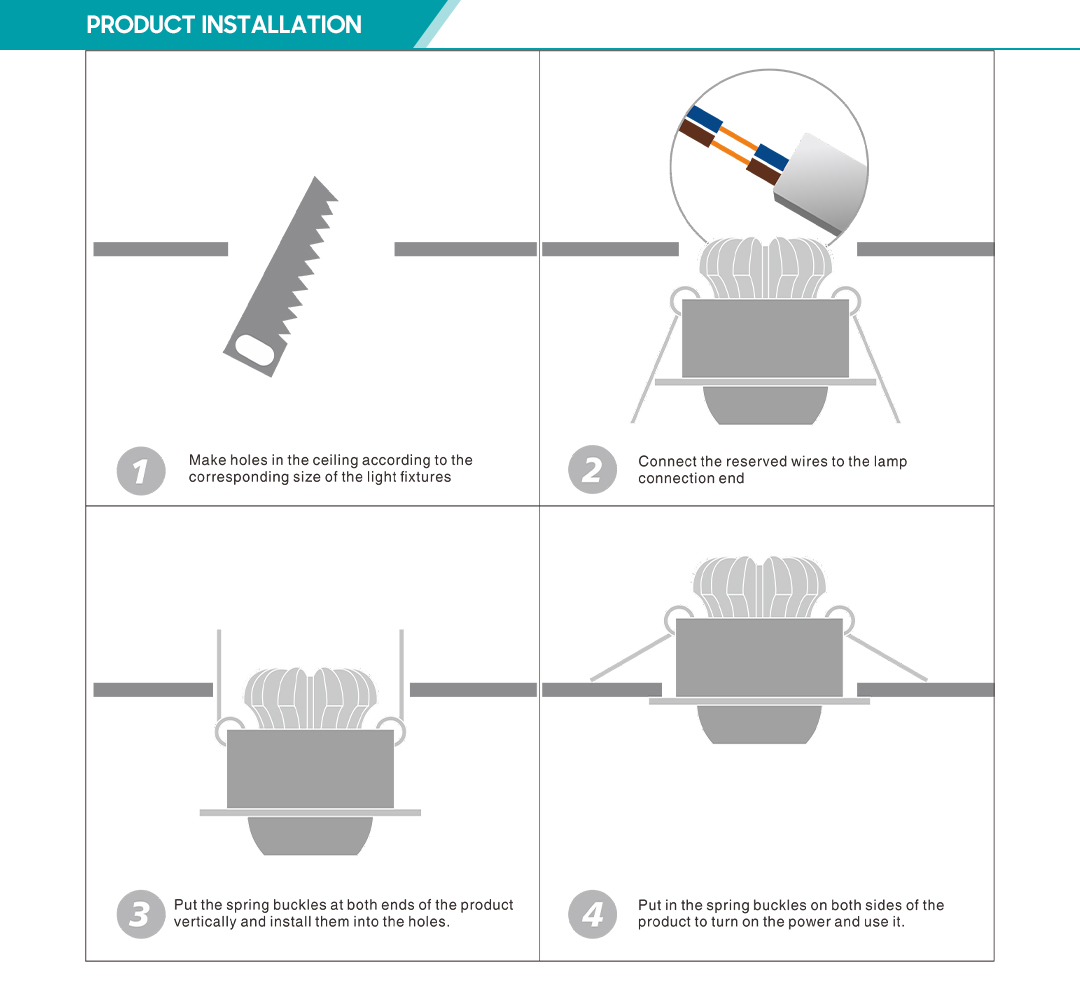 PRODUCT INSTALLATION

1 Make holes in the ceiling according to the corresponding size of the light fixtures

2 Connect the reserved wires to the lamp connection end

3 Put the spring buckles at both ends of the product vertically and install them into the holes.

4 Put in the spring buckles on both sides of the product to turn on the power and use it.