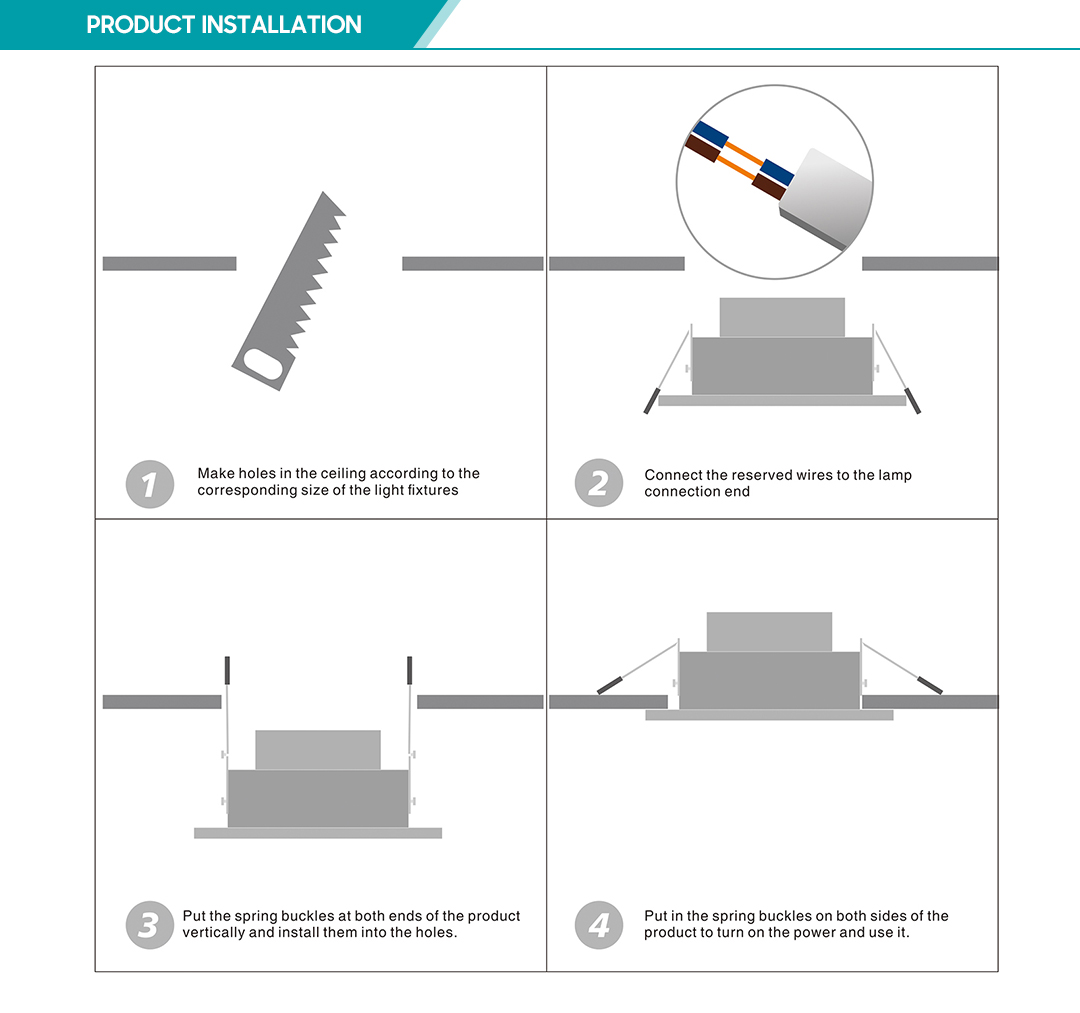 PRODUCT INSTALLATION

1 Make holes in the ceiling according to the corresponding size of the light fixtures

2 Connect the reserved wires to the lamp connection end

3 Put the spring buckles at both ends of the product vertically and install them into the holes.

4 Put in the spring buckles on both sides of the product to turn on the power and use it.