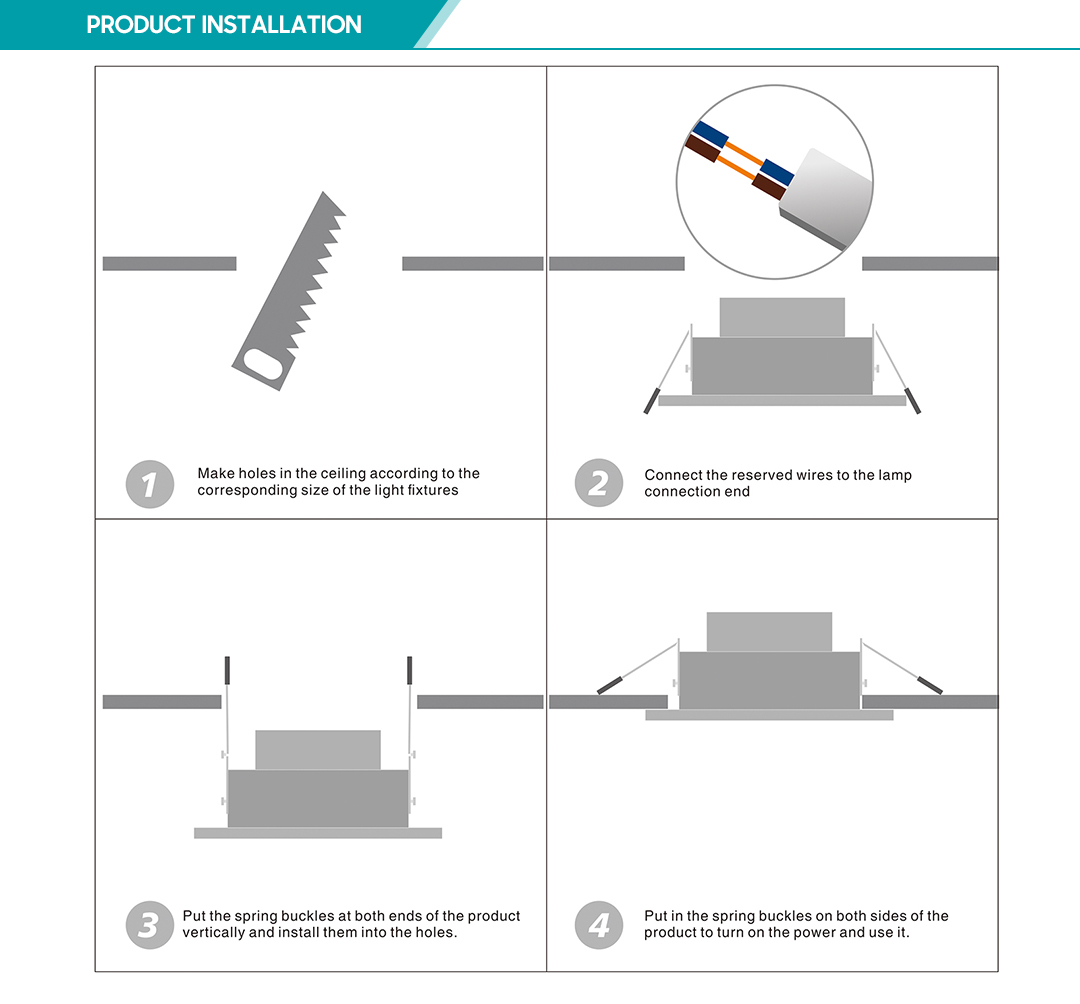 PRODUCT INSTALLATION

1 Make holes in the ceiling according to the corresponding size of the light fixtures

2 Connect the reserved wires to the lamp connection end

3 Put the spring buckles at both ends of the product vertically and install them into the holes.

4 Put in the spring buckles on both sides of the product to turn on the power and use it.