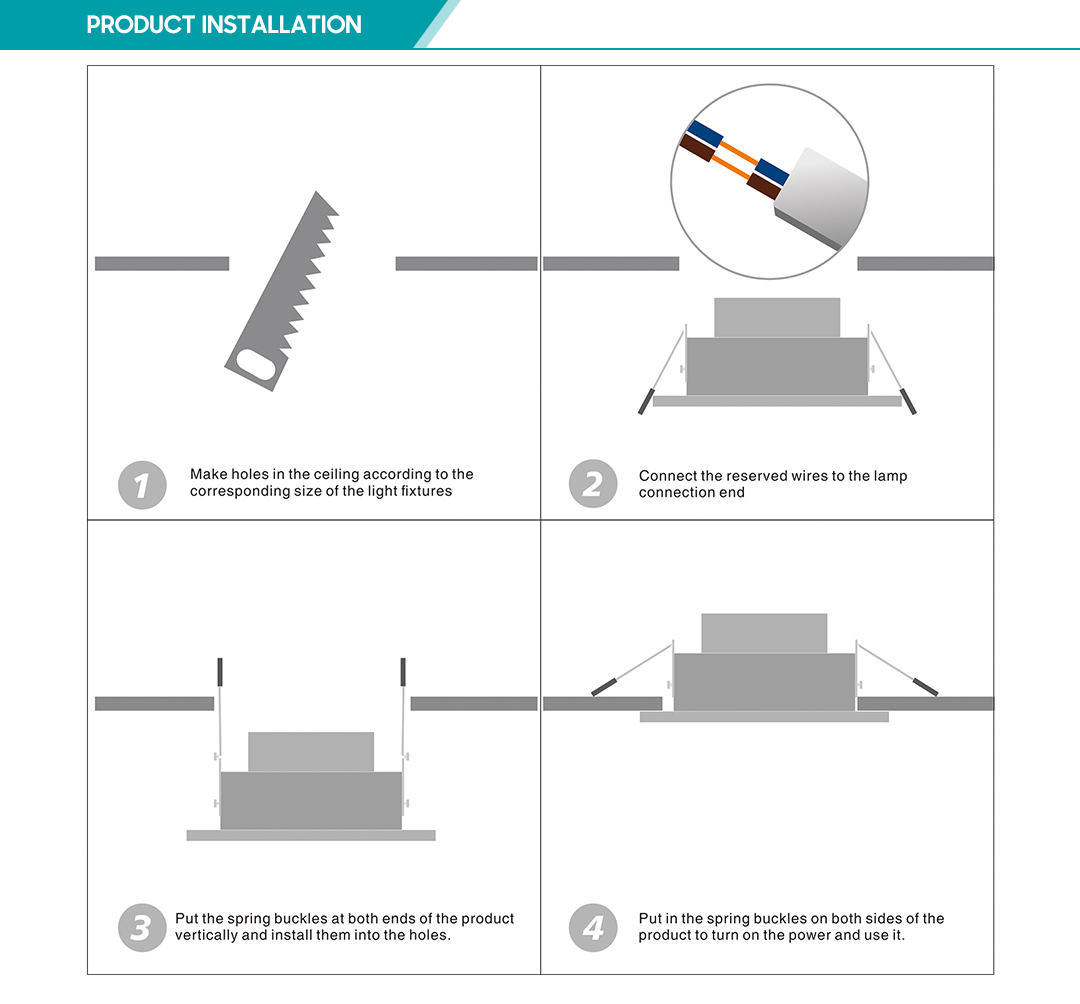 PRODUCT INSTALLATION

1 Make holes in the ceiling according to the corresponding size of the light fixtures

2 Connect the reserved wires to the lamp connection end

3 Put the spring buckles at both ends of the product vertically and install them into the holes.

4 Put in the spring buckles on both sides of the product to turn on the power and use it.